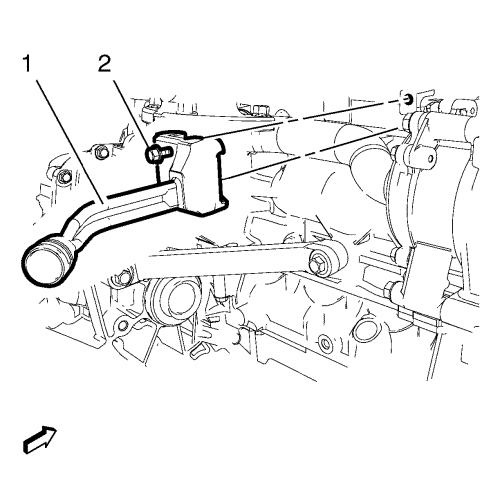 1
2