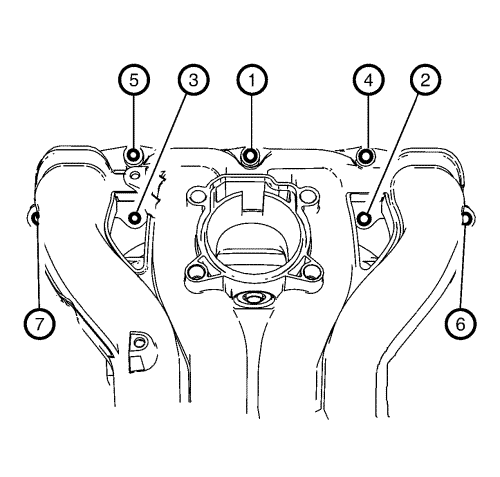 5
3
1
4
2
7
6