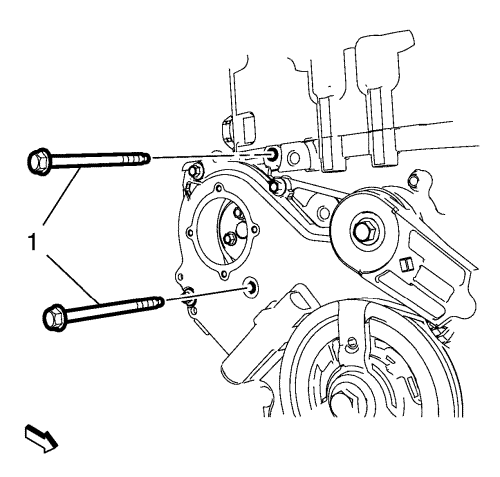 1