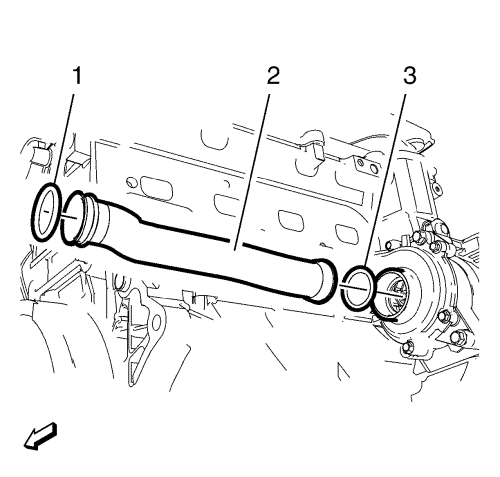 1
2
3