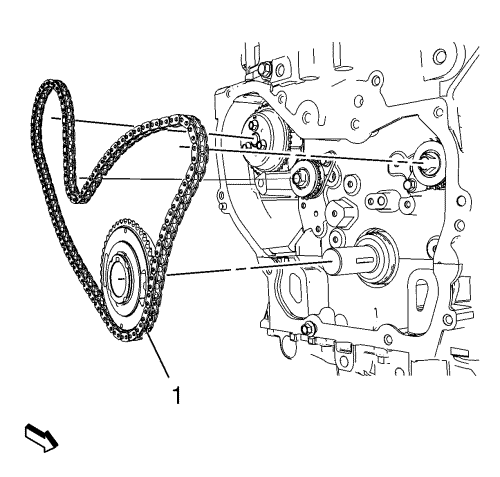 1