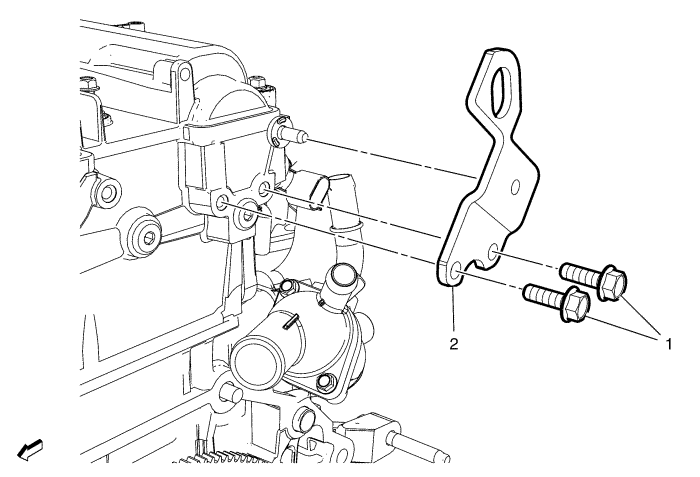 2

1