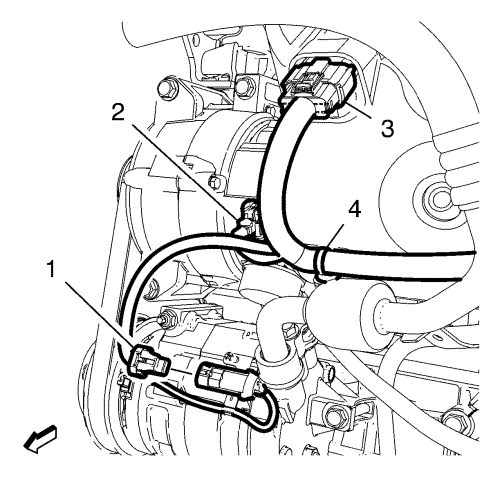 2
3
4
1