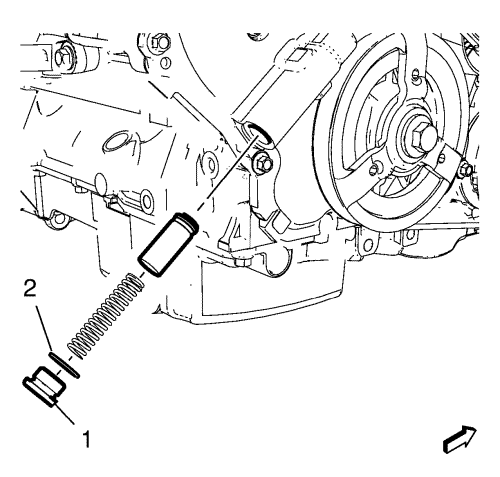 2

1