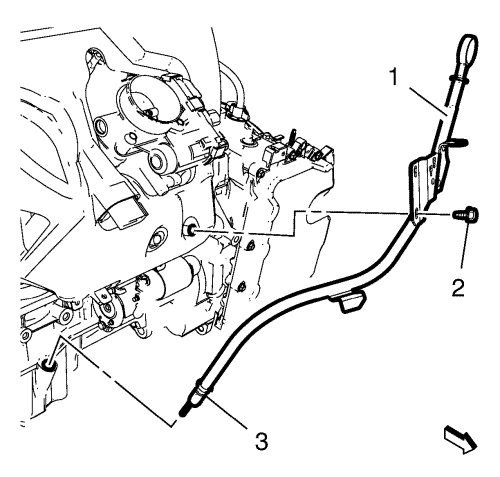 1
2
3