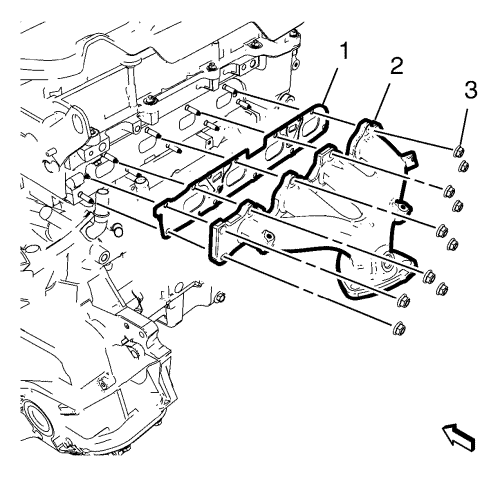 1
2
3