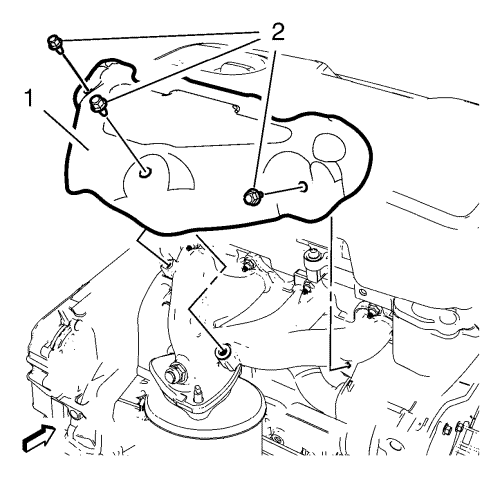 2
1