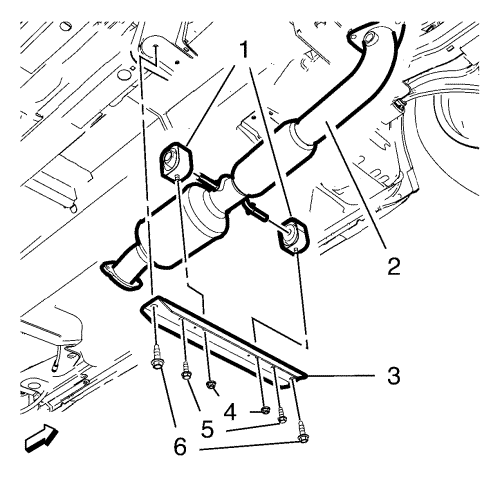 1
2
3
4
5
6