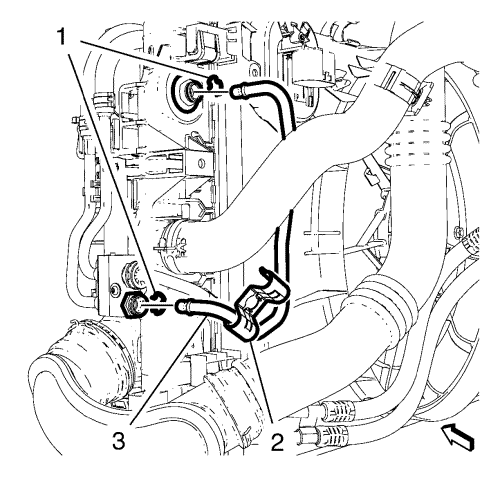 1
3
2