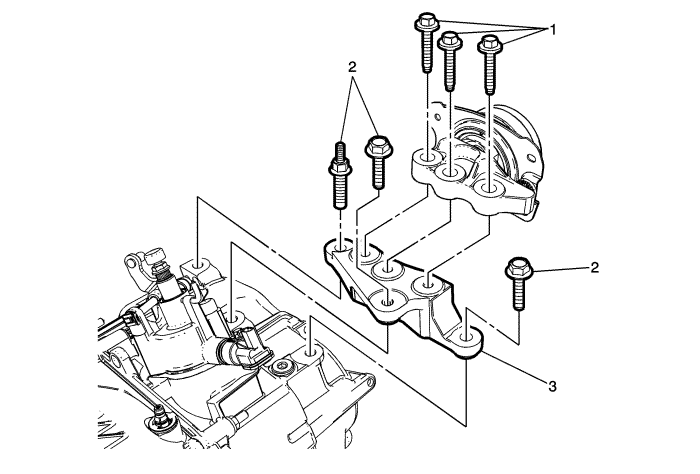 1
2
2
3