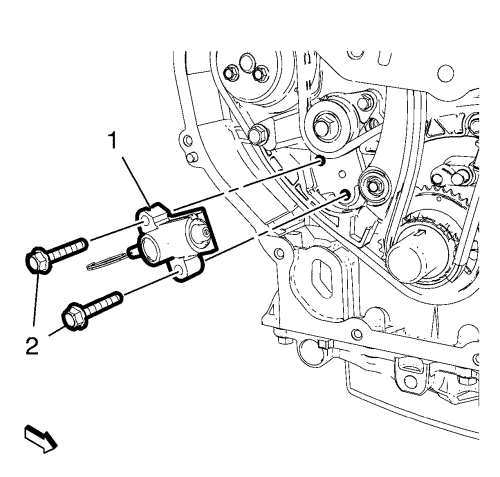 1
2