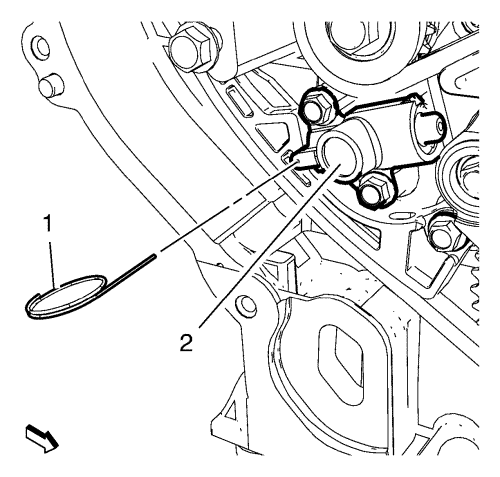 1

2