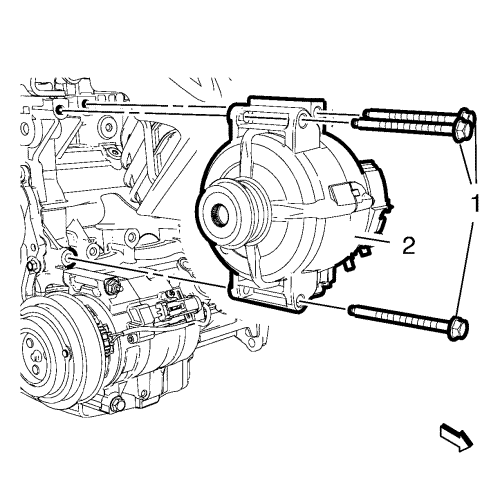 1
2