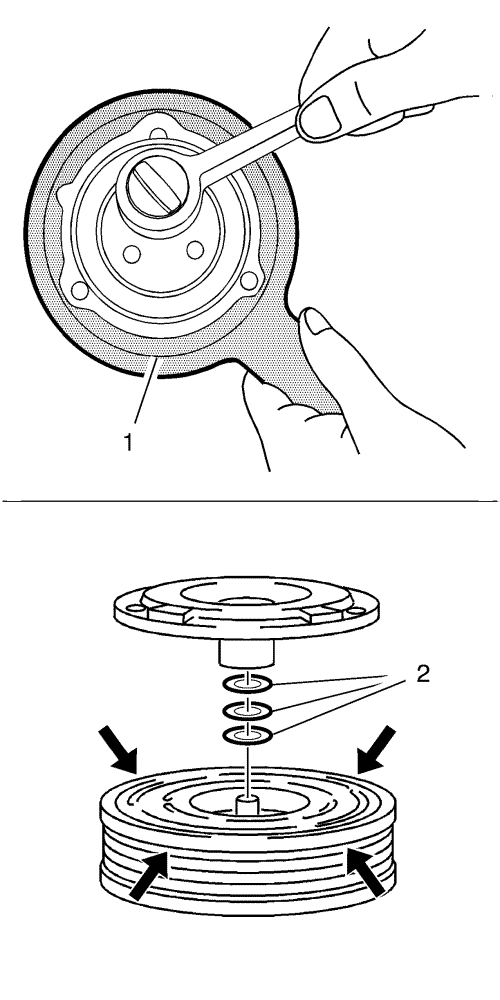 1

2