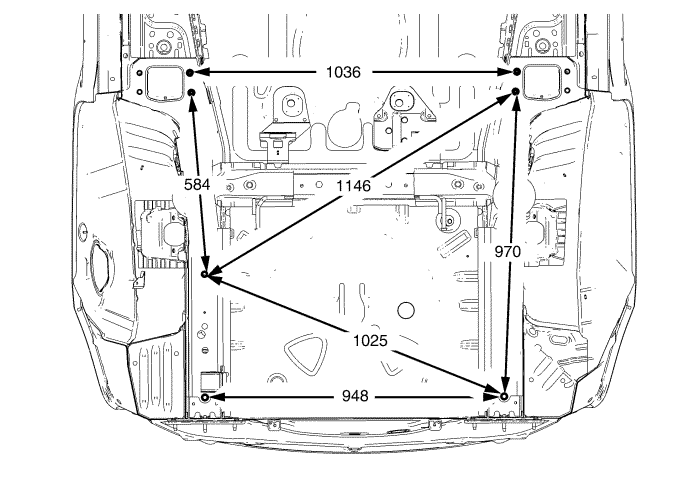 1036

584

1146

970

1025

948