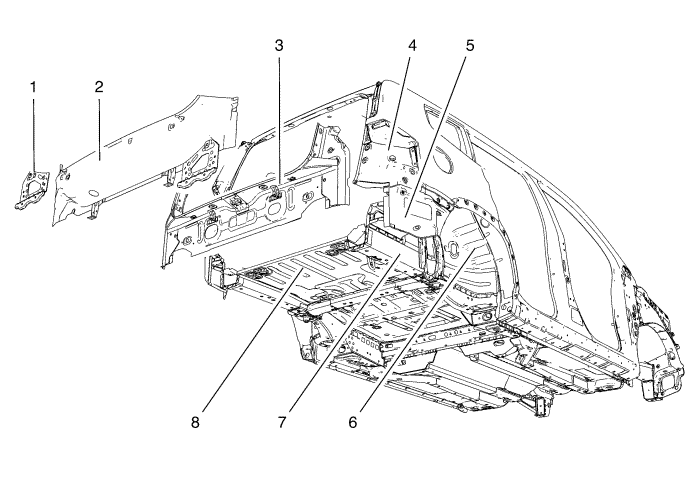 1
2
3
4
5
8
7
6