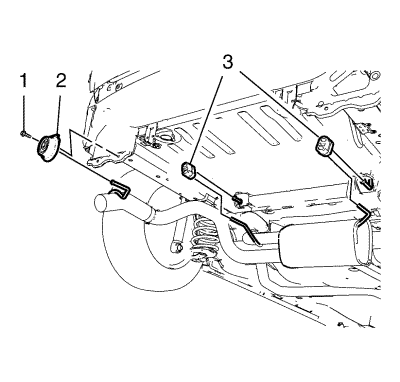 1
2
3