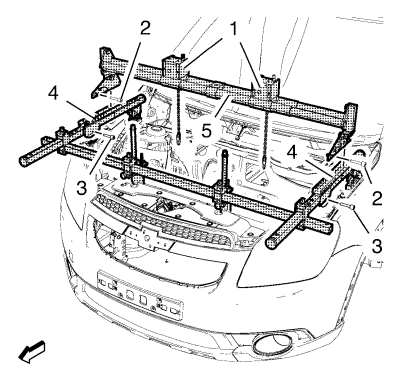 2
1
4
5
4
3
2
3