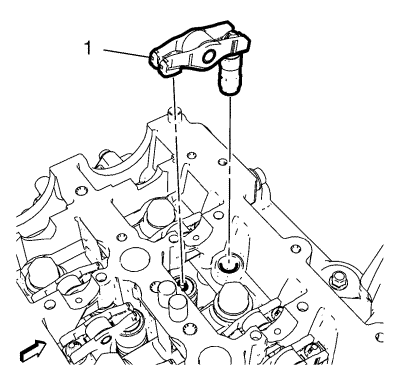 1