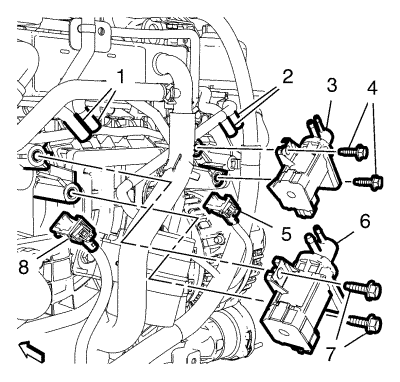 1
2
3
4
5
6
8
7