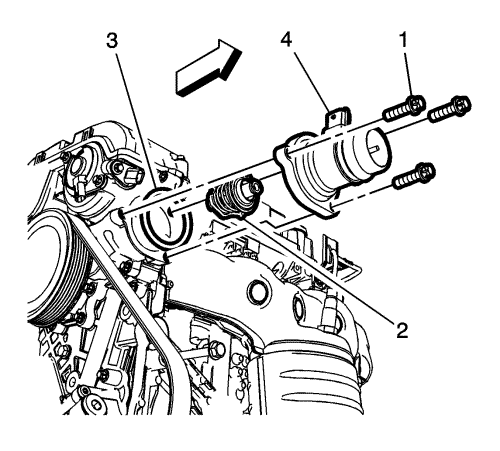 3
4
1
2