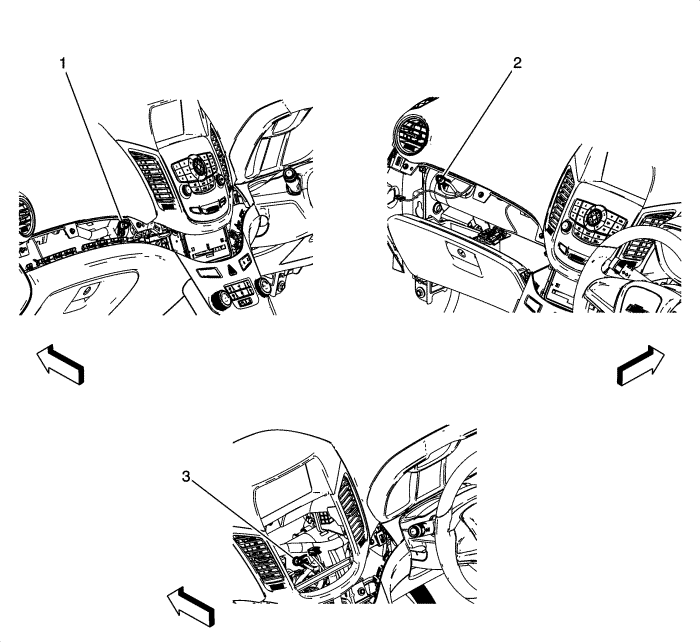 1
2
3