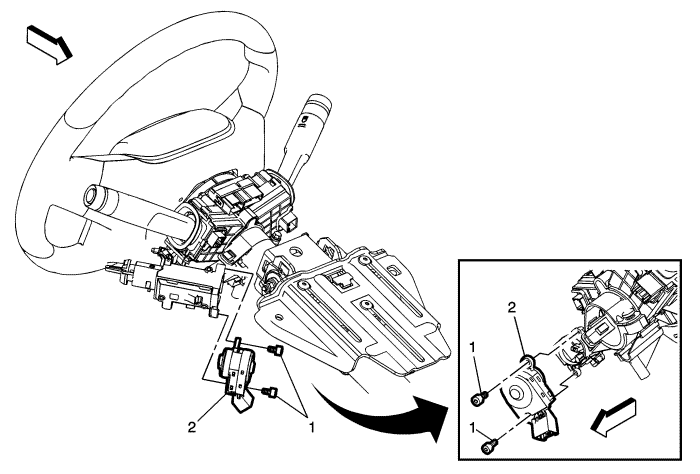 2
1
2
1
1