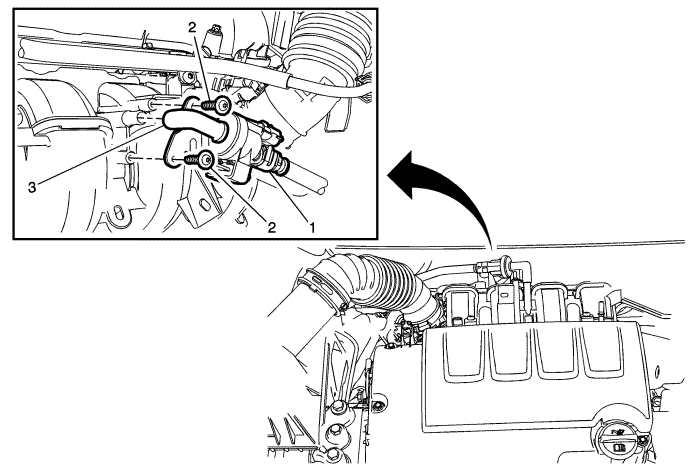 2
3
2
1