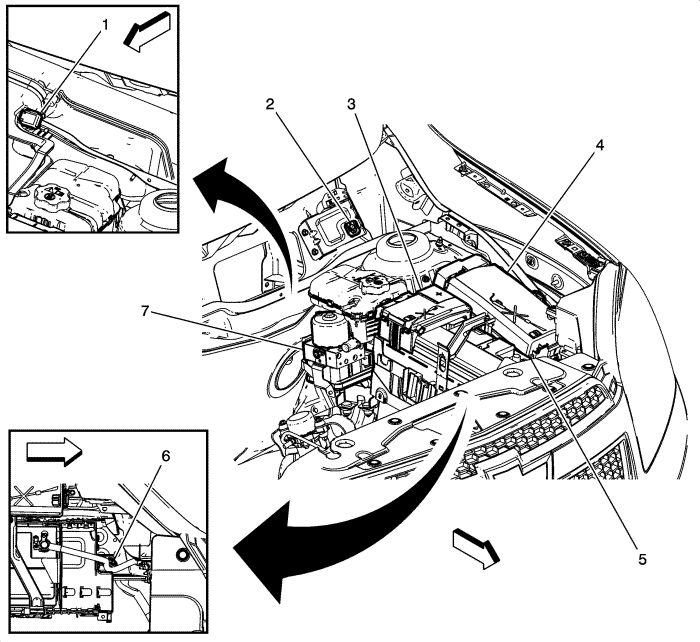 1
2
3
4
7
6
5