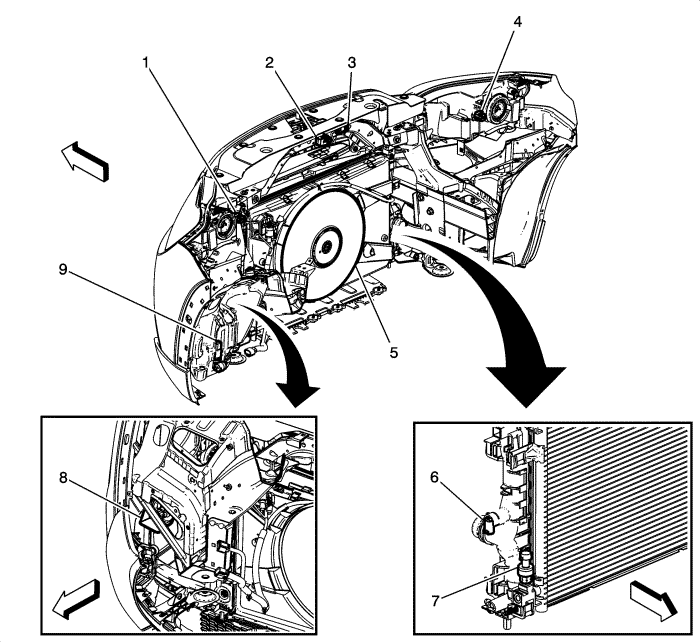 1
2
3
4
9
5
8
6
7