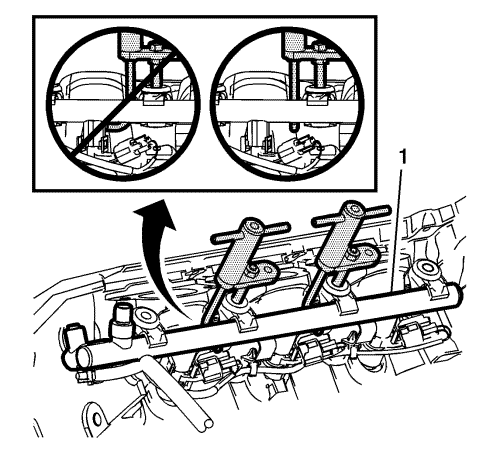 1