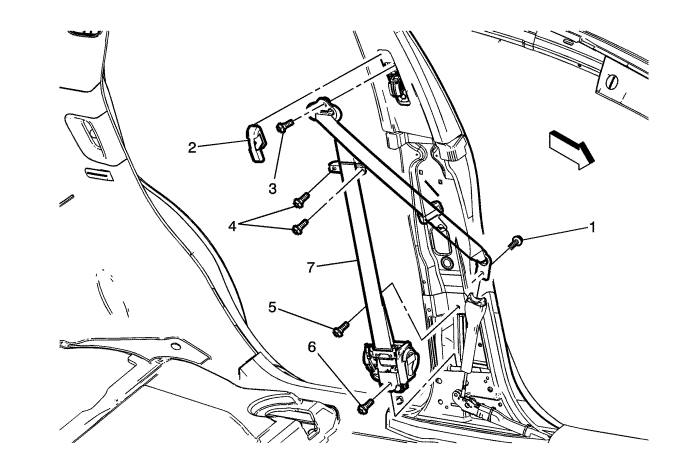 2
3
4
1
7
5
6