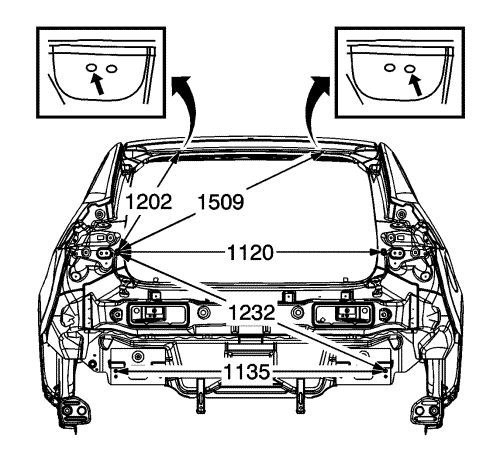 1202
1509
1120
1232
1135