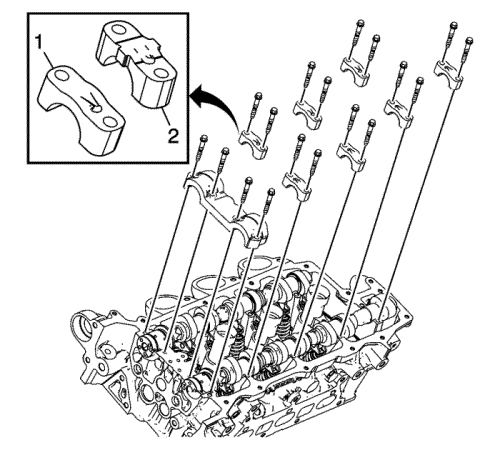 1
2