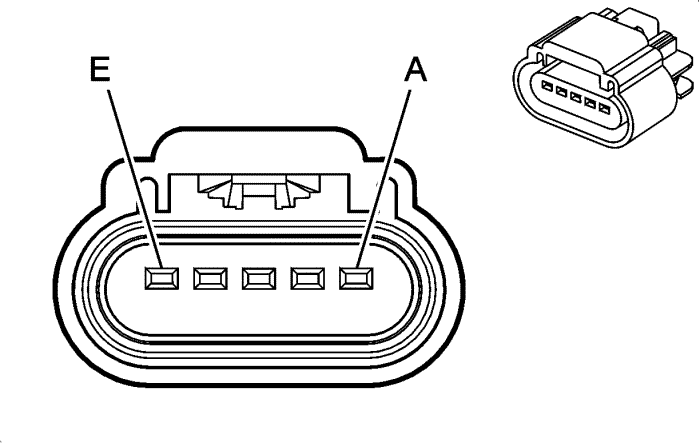 E
A