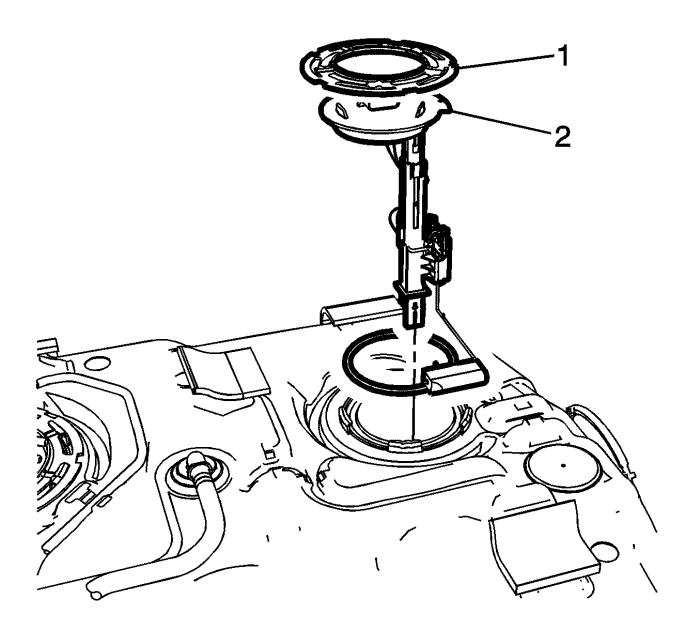 1
2