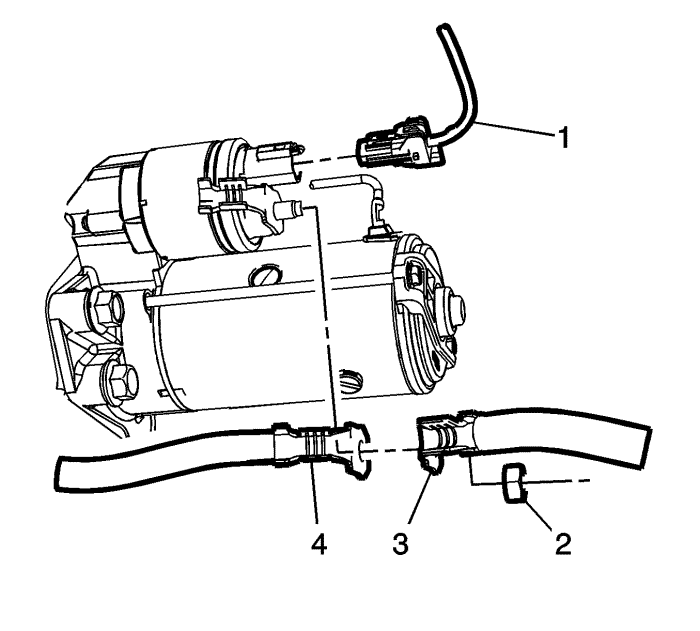 1
4
3
2