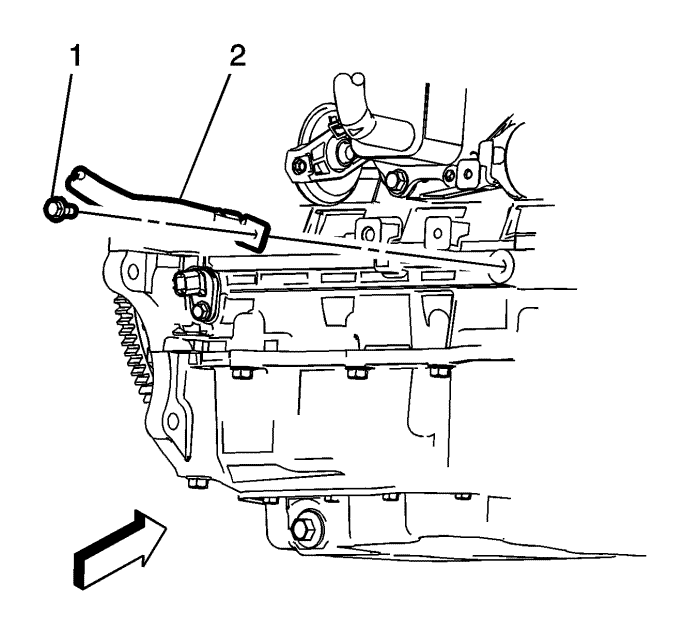 1
2