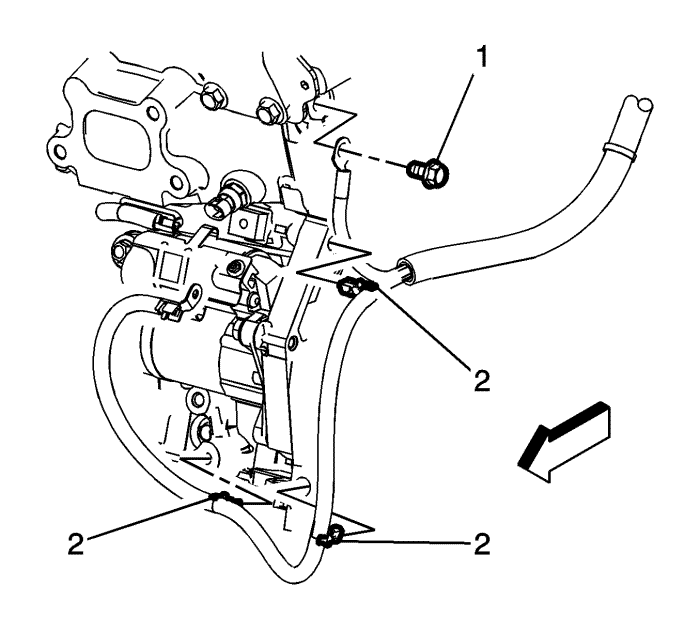 1
2
2
2