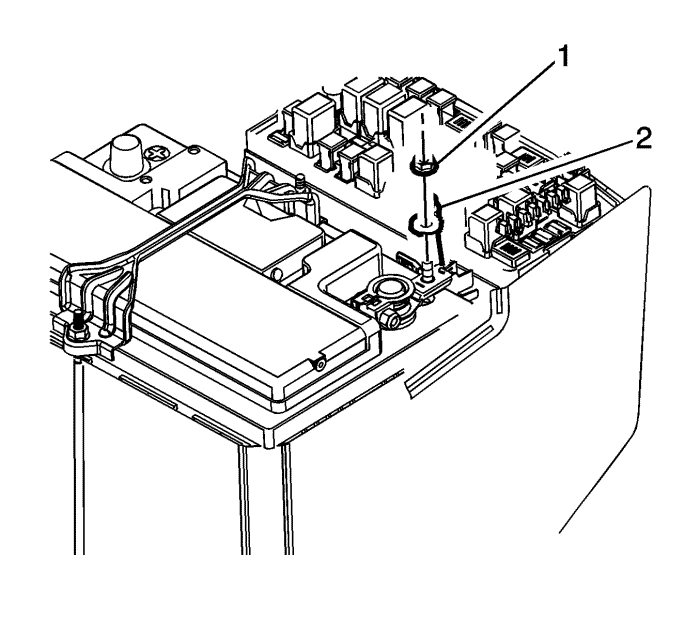 1
2