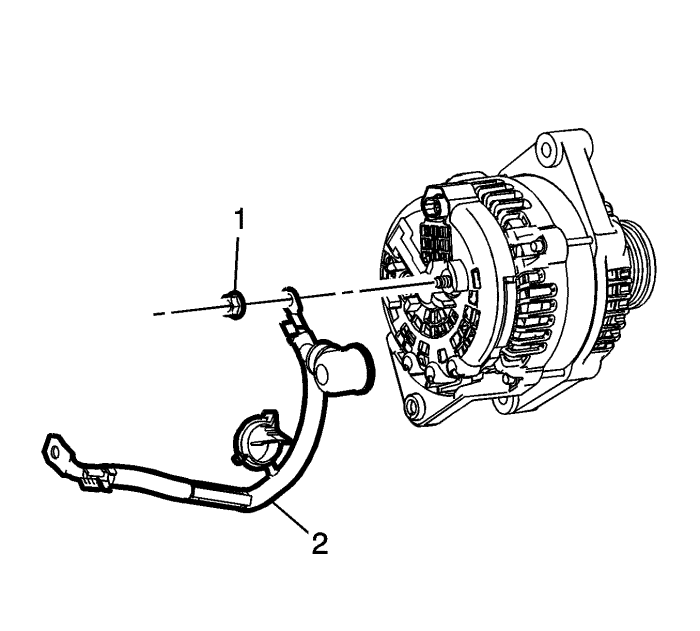 1

2