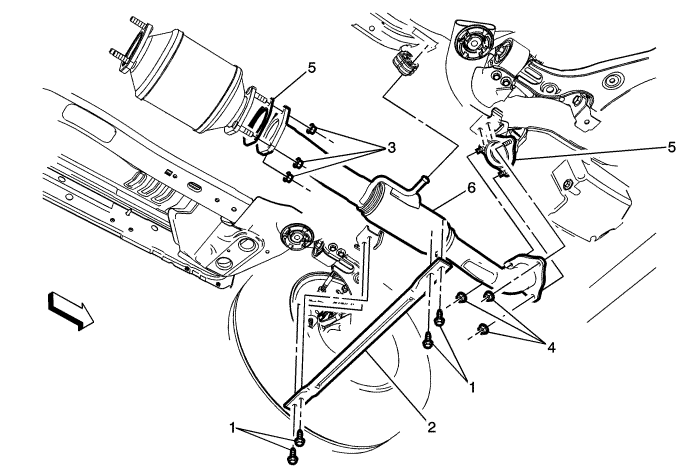 5
3
5
6
4
1
2
1