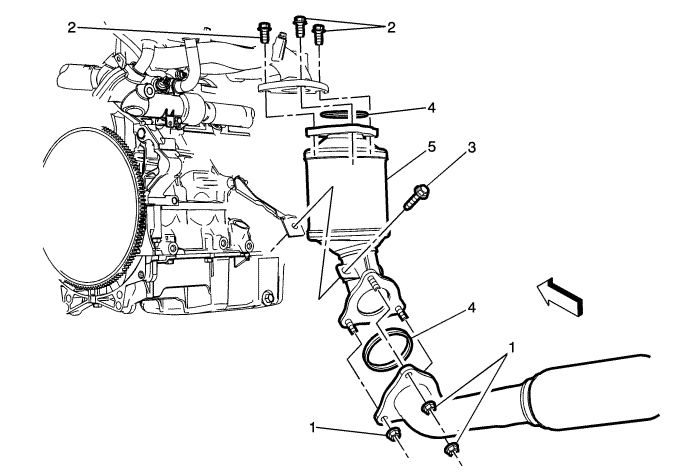 2
2
4
5
3
4
1
1