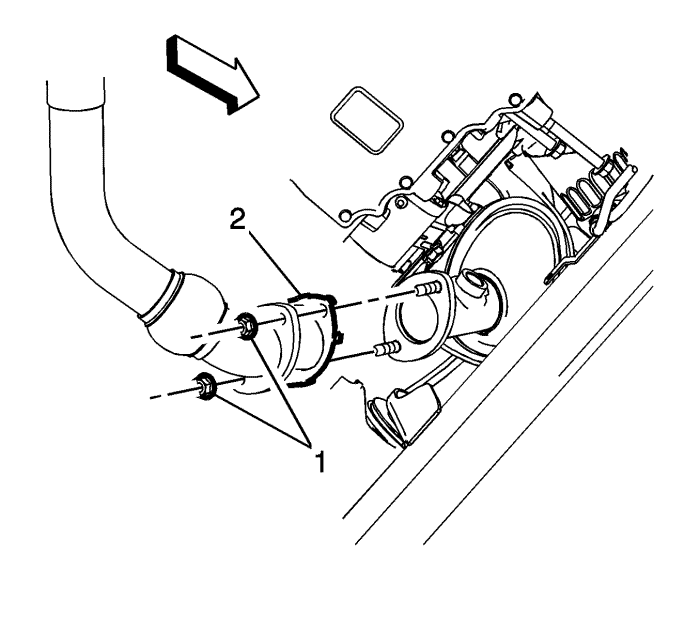 2

1