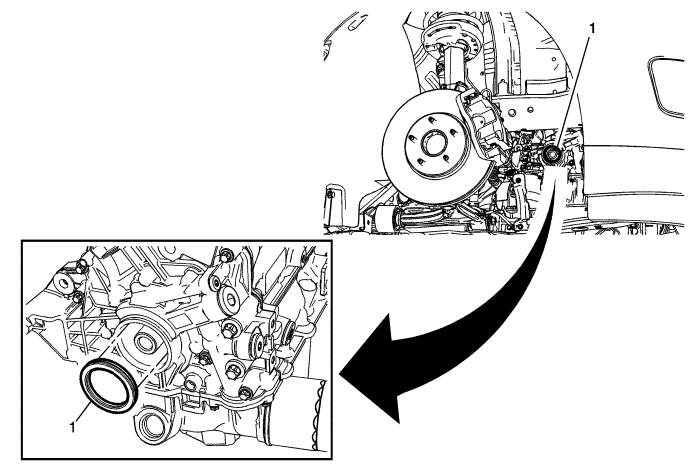 1

1