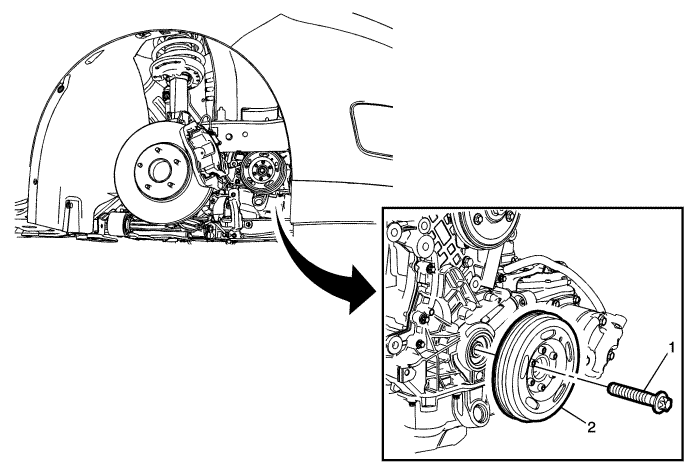 1
2