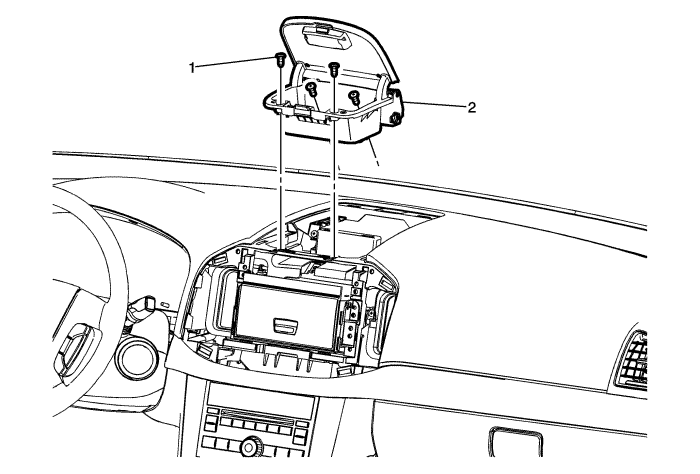 1
2