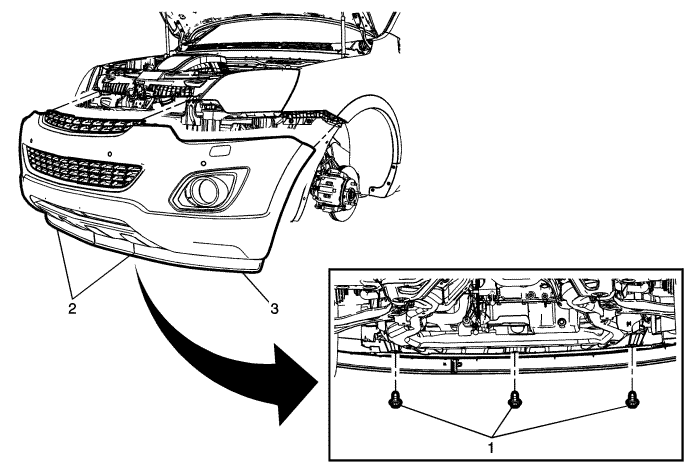 2
3
1