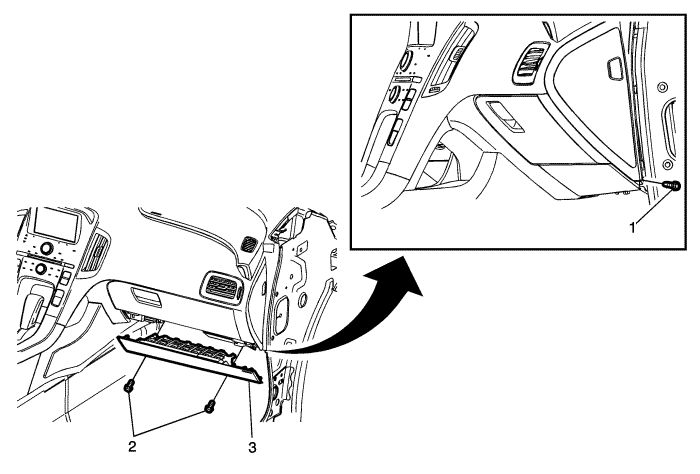 1

2

3