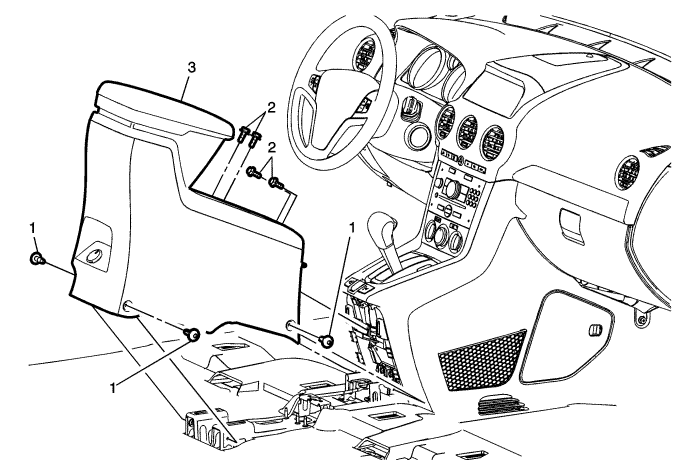 3
2
2
1
1
1